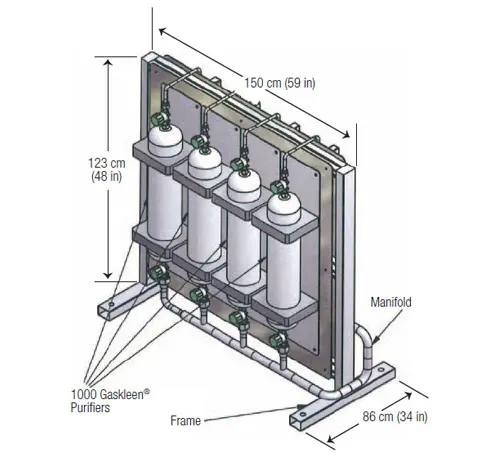 150 cm (59 in)

123 cm
(48 in)

Manifold

1000 Gaskleen®
Purifiers

Frame

86 cm (34 in)